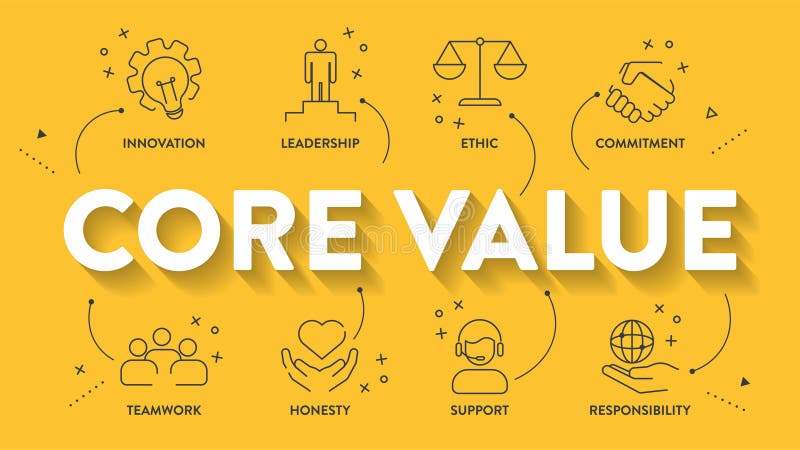 INNOVATION
LEADERSHIP
ETHIC
COMMITMENT

CORE VALUE

TEAMWORK
HONESTY
SUPPORT
RESPONSIBILITY