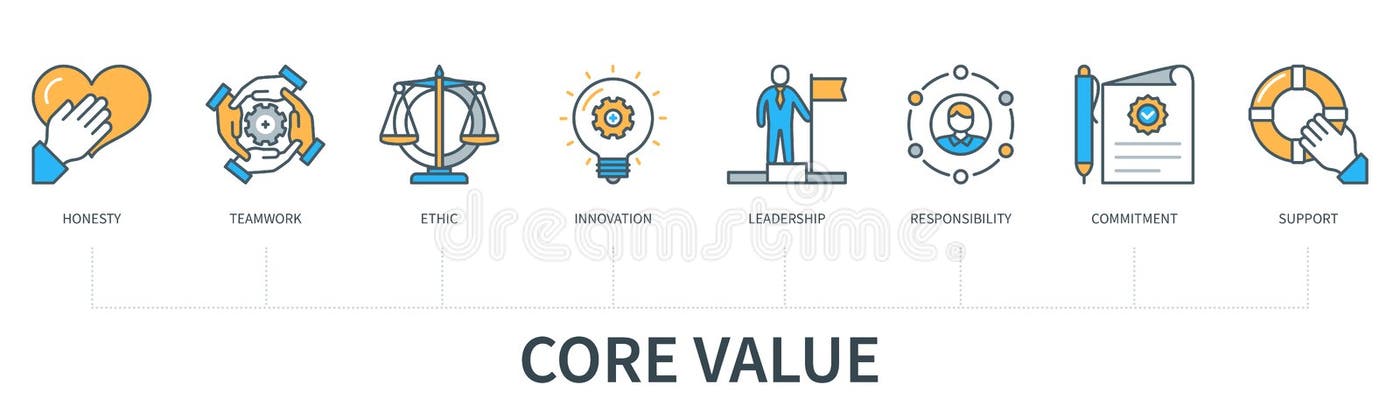 HONESTY

TEAMWORK

ETHIC

INNOVATION

LEADERSHIP

RESPONSIBILITY

COMMITMENT

SUPPORT

dreamstime

CORE VALUE