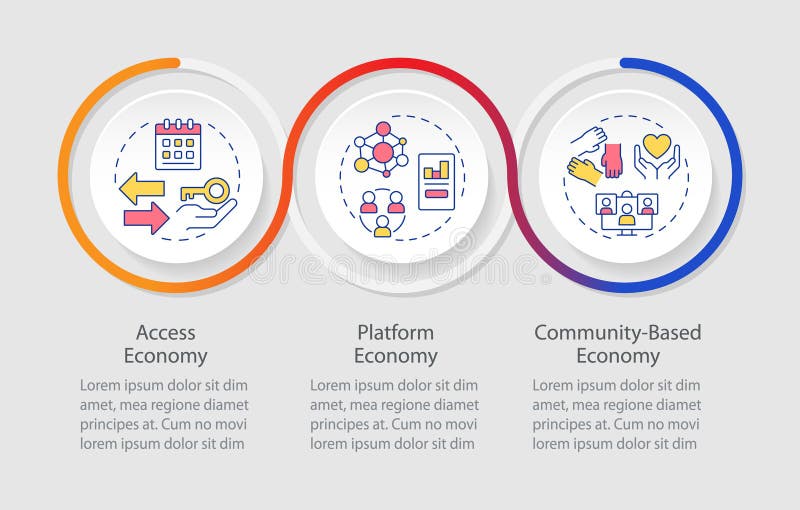 dreamstime

Access Economy

Lorem ipsum dolor sit dim amet, mea regione diamet principes at. Cum no movi lorem ipsum dolor sit dim

Platform Economy

Lorem ipsum dolor sit dim amet, mea regione diamet principes at. Cum no movi lorem ipsum dolor sit dim

Community-Based Economy

Lorem ipsum dolor sit dim amet, mea regione diamet principes at. Cum no movi lorem ipsum dolor sit dim