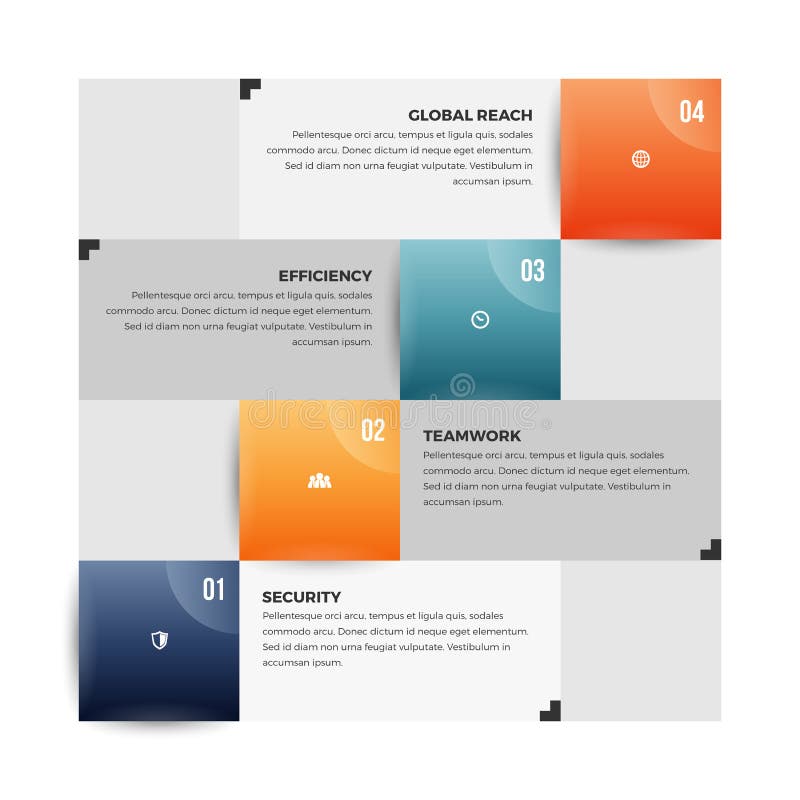 GLOBAL REACH
Pellentesque orci arcu, tempus et ligula quis, sodales commodo arcu. Donec dictum id neque eget elementum. Sed id diam non urna feugiat vulputate. Vestibulum in accumsan ipsum.

04

EFFICIENCY
Pellentesque orci arcu, tempus et ligula quis, sodales commodo arcu. Donec dictum id neque eget elementum. Sed id diam non urna feugiat vulputate. Vestibulum in accumsan ipsum.

03

dreamstime

02

TEAMWORK
Pellentesque orci arcu, tempus et ligula quis, sodales commodo arcu. Donec dictum id neque eget elementum. Sed id diam non urna feugiat vulputate. Vestibulum in accumsan ipsum.

01

SECURITY
Pellentesque orci arcu, tempus et ligula quis, sodales commodo arcu. Donec dictum id neque eget elementum. Sed id diam non urna feugiat vulputate. Vestibulum in accumsan ipsum.