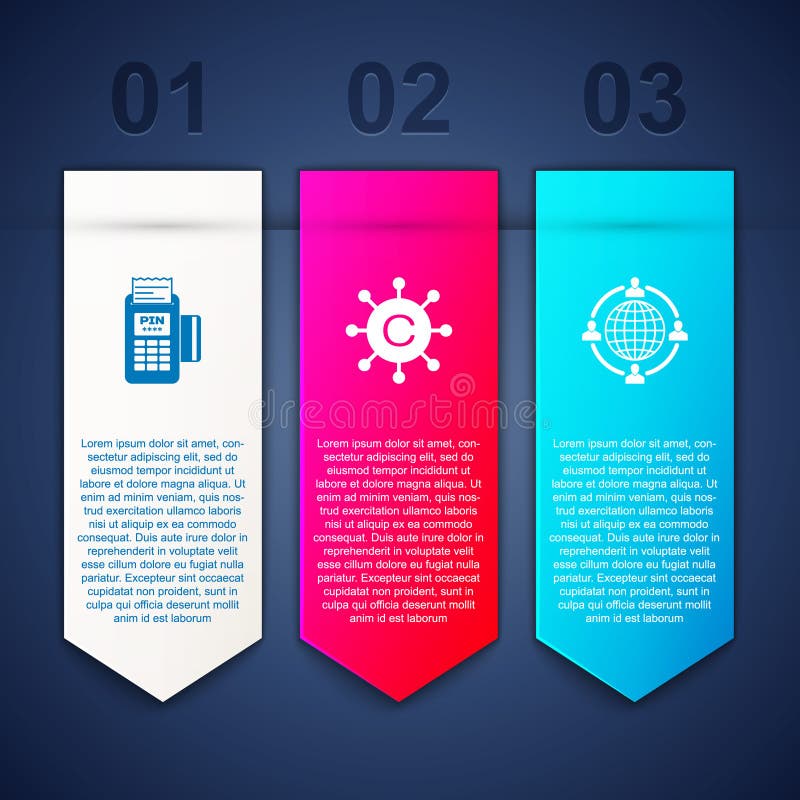 01

PIN
****

Lorem ipsum dolor sit amet, consectetur adipiscing elit, sed do eiusmod tempor incididunt ut labore et dolore magna aliqua. Ut enim ad minim veniam, quis nostrud exercitation ullamco laboris nisi ut aliquip ex ea commodo consequat. Duis aute irure dolor in reprehenderit in voluptate velit esse cillum dolore eu fugiat nulla pariatur. Excepteur sint occaecat cupidatat non proident, sunt in culpa qui officia deserunt mollit anim id est laborum

02

C

dreamstime

Lorem ipsum dolor sit amet, consectetur adipiscing elit, sed do eiusmod tempor incididunt ut labore et dolore magna aliqua. Ut enim ad minim veniam, quis nostrud exercitation ullamco laboris nisi ut aliquip ex ea commodo consequat. Duis aute irure dolor in reprehenderit in voluptate velit esse cillum dolore eu fugiat nulla pariatur. Excepteur sint occaecat cupidatat non proident, sunt in culpa qui officia deserunt mollit anim id est laborum

03

Lorem ipsum dolor sit amet, consectetur adipiscing elit, sed do eiusmod tempor incididunt ut labore et dolore magna aliqua. Ut enim ad minim veniam, quis nostrud exercitation ullamco laboris nisi ut aliquip ex ea commodo consequat. Duis aute irure dolor in reprehenderit in voluptate velit esse cillum dolore eu fugiat nulla pariatur. Excepteur sint occaecat cupidatat non proident, sunt in culpa qui officia deserunt mollit anim id est laborum