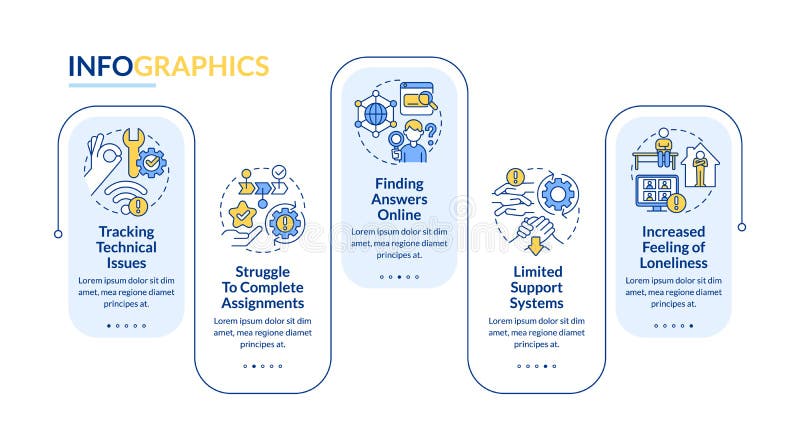 INFOGRAPHICS

Tracking Technical Issues

Lorem ipsum dolor sit dim amet, mea regione diamet principes at.

Struggle To Complete Assignments

Lorem ipsum dolor sit dim amet, mea regione diamet principes at.

Finding Answers Online

Lorem ipsum dolor sit dim amet, mea regione diamet principes at.

Limited Support Systems

Lorem ipsum dolor sit dim amet, mea regione diamet principes at.

Increased Feeling of Loneliness

Lorem ipsum dolor sit dim amet, mea regione diamet principes at.