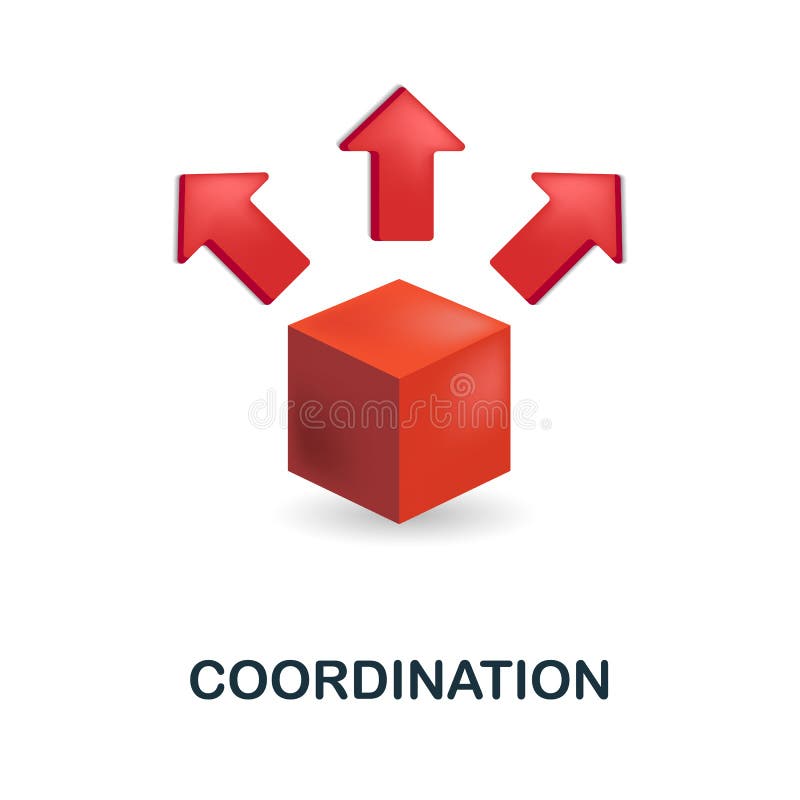 dreamstime

COORDINATION