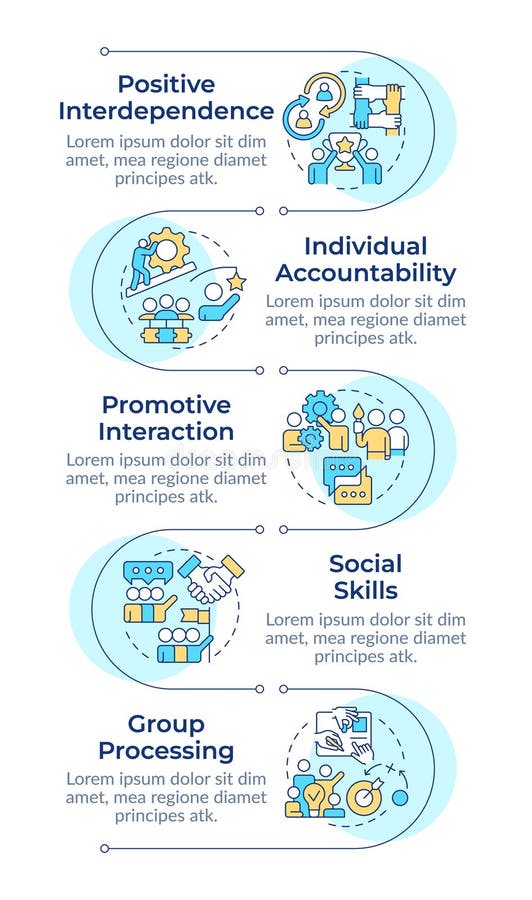 Positive Interdependence
Lorem ipsum dolor sit dim amet, mea regione diamet principes atk.

Individual Accountability
Lorem ipsum dolor sit dim amet, mea regione diamet principes atk.

Promotive Interaction
Lorem ipsum dolor sit dim amet, mea regione diamet principes atk.

Social Skills
Lorem ipsum dolor sit dim amet, mea regione diamet principes atk.

Group Processing
Lorem ipsum dolor sit dim amet, mea regione diamet principes atk.