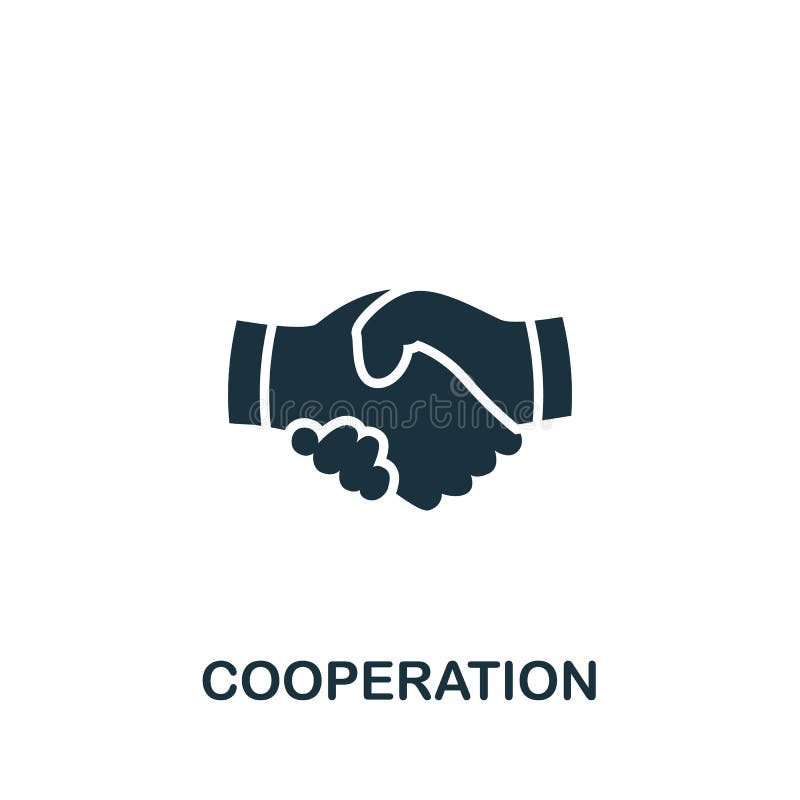 dreamstime

COOPERATION