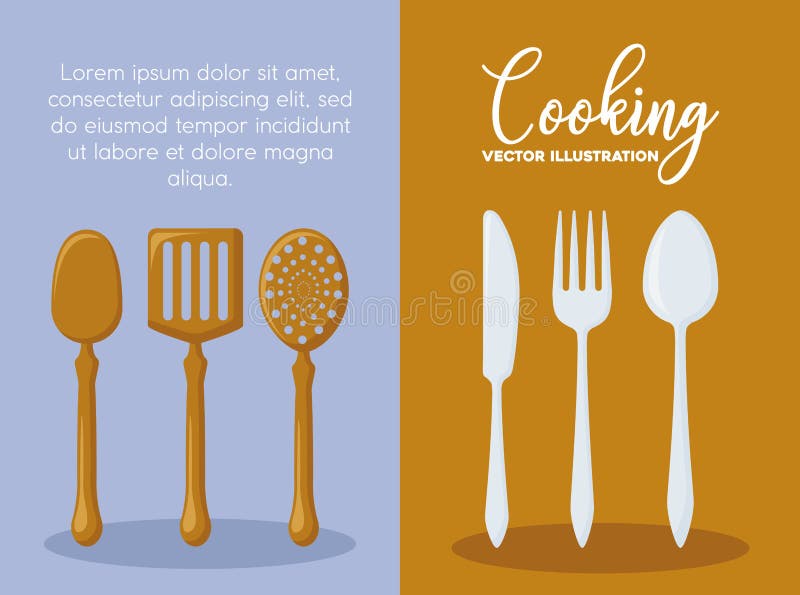 Lorem ipsum dolor sit amet, consectetur adipiscing elit, sed do eiusmod tempor incididunt ut labore et dolore magna aliqua.

Cooking
VECTOR ILLUSTRATION

dreamstime