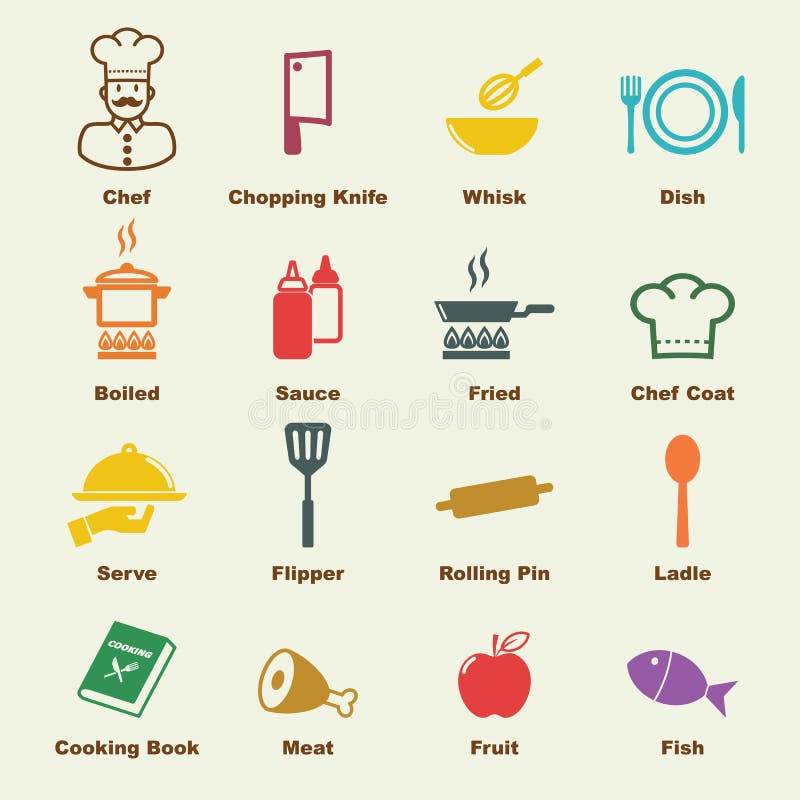 Chef

Chopping Knife

Whisk

Dish

Boiled

Sauce

Fried

Chef Coat

dreamstime

Serve

Flipper

Rolling Pin

Ladle

COOKING

Cooking Book

Meat

Fruit

Fish