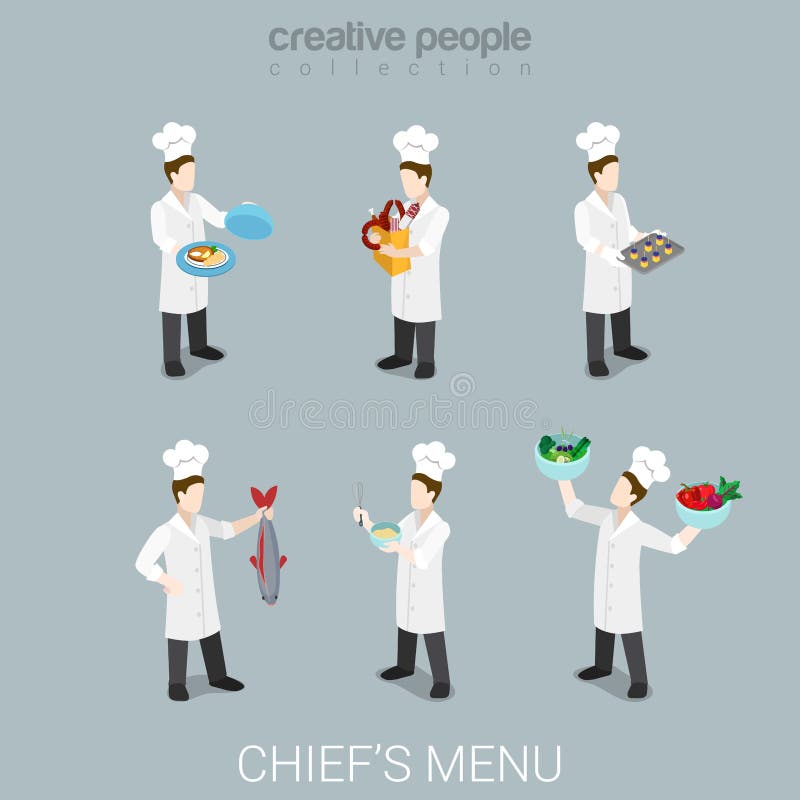 creative people
collection

dreamstime

CHIEF'S MENU