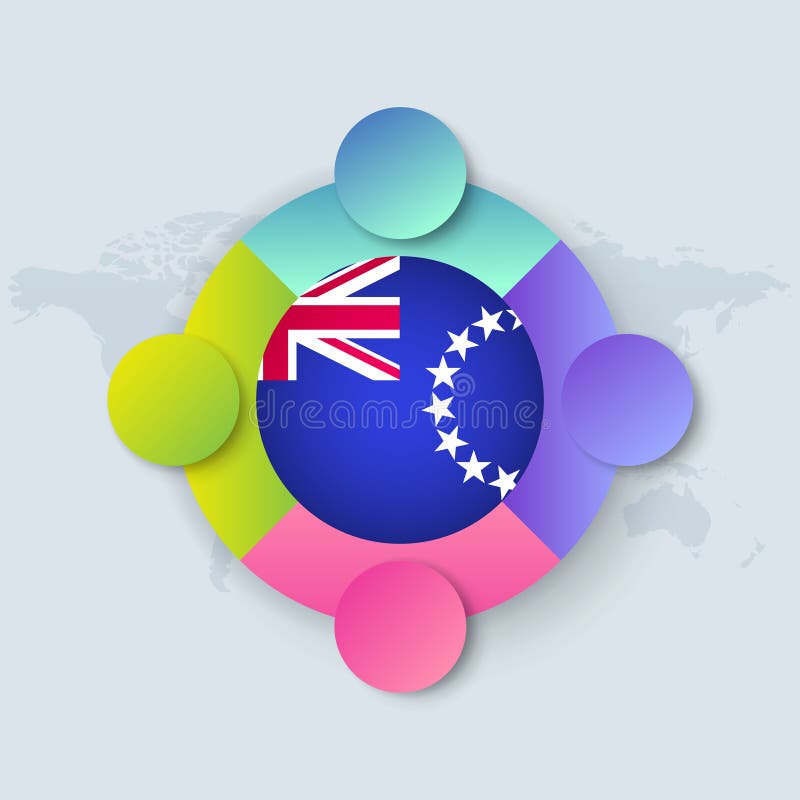 dreamstime