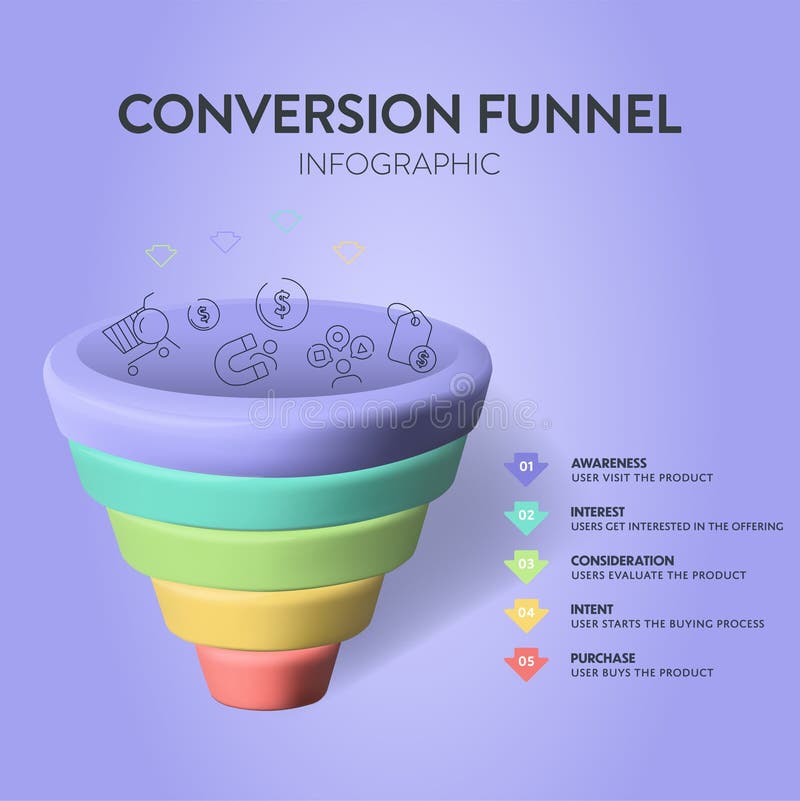 CONVERSION FUNNEL
INFOGRAPHIC

dreamstime

01 AWARENESS
USER VISIT THE PRODUCT

02 INTEREST
USERS GET INTERESTED IN THE OFFERING

03 CONSIDERATION
USERS EVALUATE THE PRODUCT

04 INTENT
USER STARTS THE BUYING PROCESS

05 PURCHASE
USER BUYS THE PRODUCT