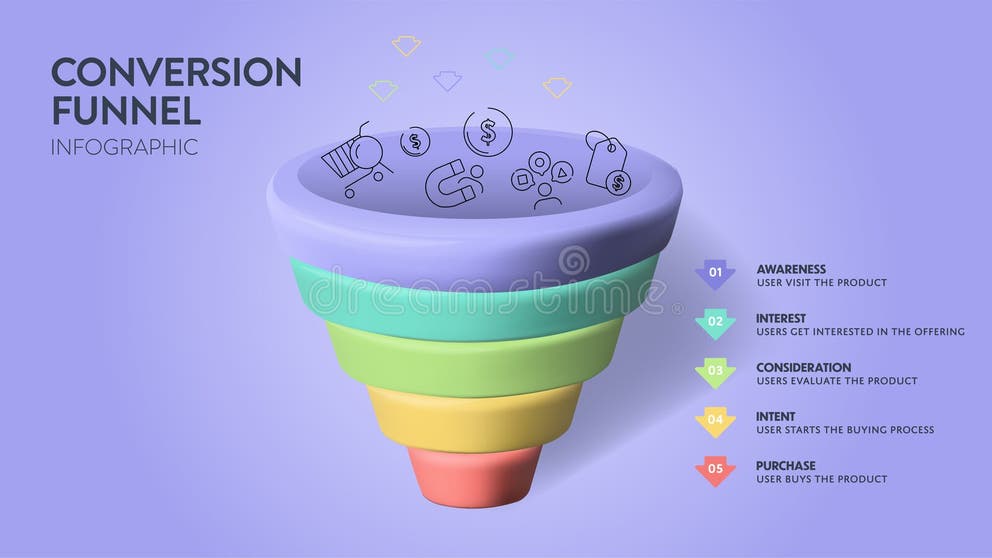 CONVERSION FUNNEL
INFOGRAPHIC

dreamstime

01 AWARENESS
USER VISIT THE PRODUCT

02 INTEREST
USERS GET INTERESTED IN THE OFFERING

03 CONSIDERATION
USERS EVALUATE THE PRODUCT

04 INTENT
USER STARTS THE BUYING PROCESS

05 PURCHASE
USER BUYS THE PRODUCT