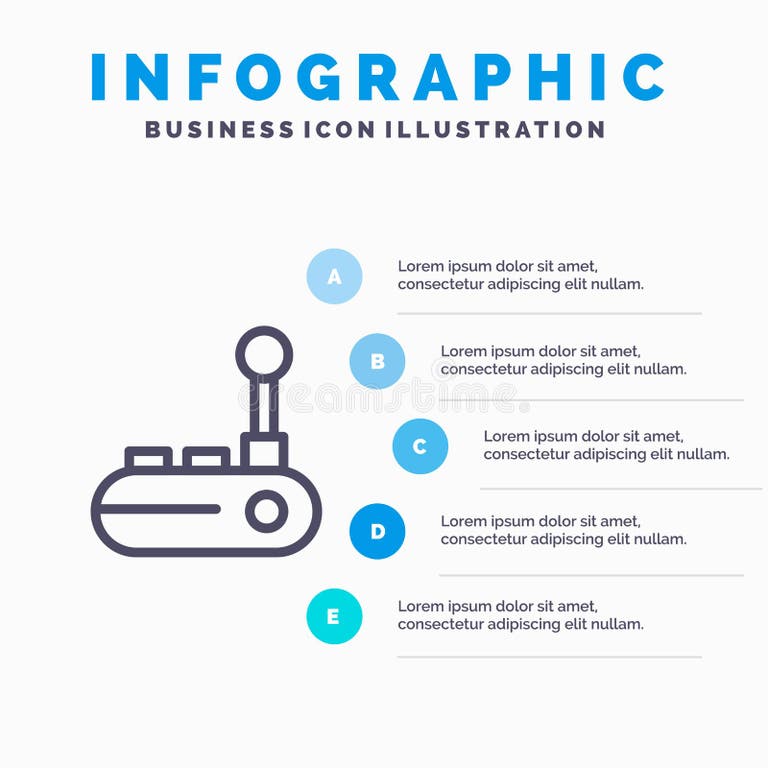 INFOGRAPHIC
BUSINESS ICON ILLUSTRATION

A
Lorem ipsum dolor sit amet, consectetur adipiscing elit nullam.

B
Lorem ipsum dolor sit amet, consectetur adipiscing elit nullam.

dreamstime

C
Lorem ipsum dolor sit amet, consectetur adipiscing elit nullam.

D
Lorem ipsum dolor sit amet, consectetur adipiscing elit nullam.

E
Lorem ipsum dolor sit amet, consectetur adipiscing elit nullam.