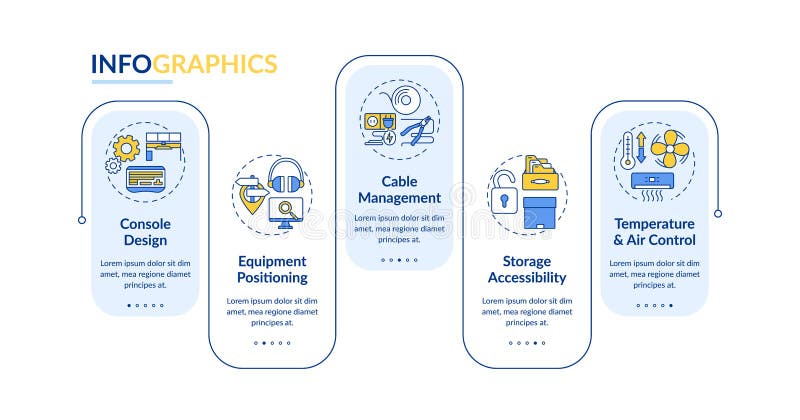 INFOGRAPHICS

Console Design

Lorem ipsum dolor sit dim amet, mea regione diamet principes at.

Equipment Positioning

Lorem ipsum dolor sit dim amet, mea regione diamet principes at.

Cable Management

Lorem ipsum dolor sit dim amet, mea regione diamet principes at.

Storage Accessibility

Lorem ipsum dolor sit dim amet, mea regione diamet principes at.

Temperature & Air Control

Lorem ipsum dolor sit dim amet, mea regione diamet principes at.