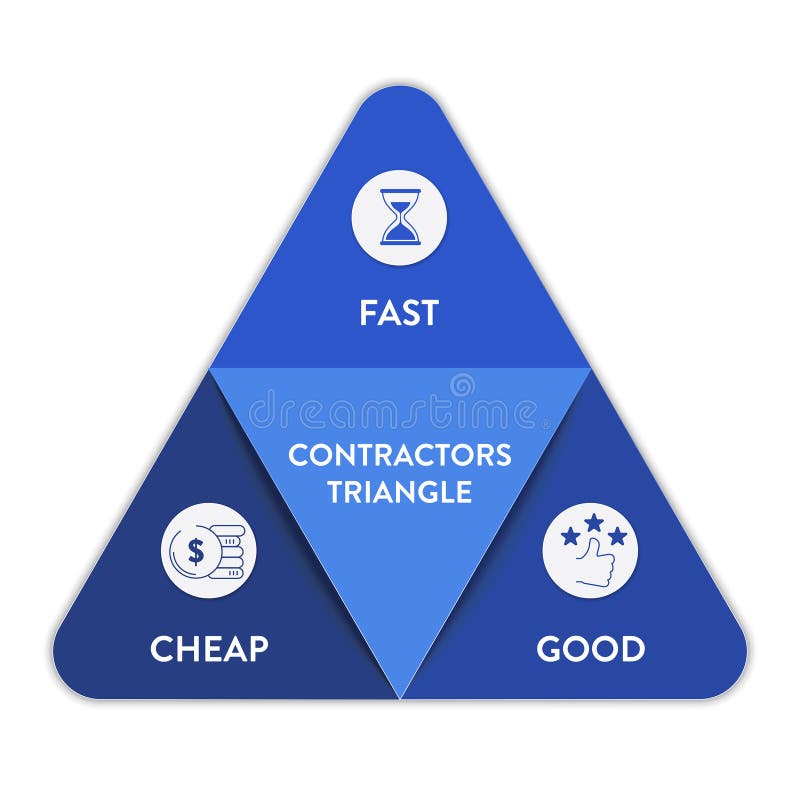 FAST

dreamstime

CONTRACTORS TRIANGLE

$

CHEAP

GOOD