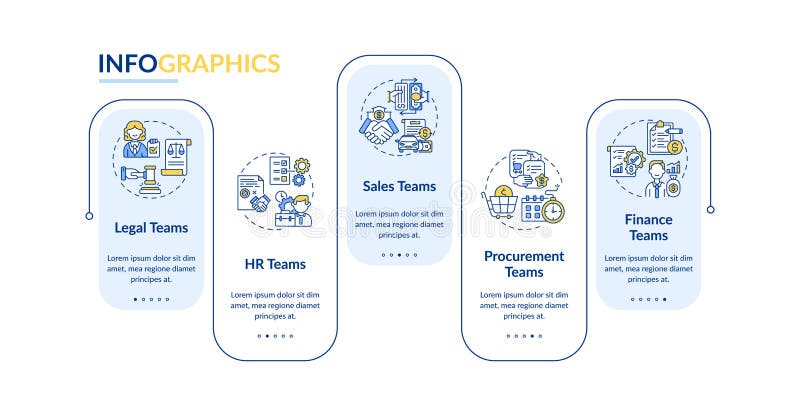 INFOGRAPHICS

Legal Teams

Lorem ipsum dolor sit dim amet, mea regione diamet principes at.

HR Teams

Lorem ipsum dolor sit dim amet, mea regione diamet principes at.

Sales Teams

Lorem ipsum dolor sit dim amet, mea regione diamet principes at.

Procurement Teams

Lorem ipsum dolor sit dim amet, mea regione diamet principes at.

Finance Teams

Lorem ipsum dolor sit dim amet, mea regione diamet principes at.