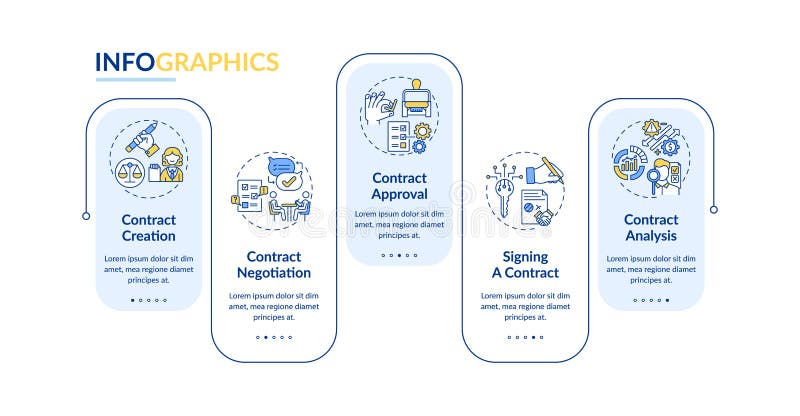 INFOGRAPHICS

Contract Creation

Lorem ipsum dolor sit dim amet, mea regione diamet principes at.

Contract Negotiation

Lorem ipsum dolor sit dim amet, mea regione diamet principes at.

Contract Approval

Lorem ipsum dolor sit dim amet, mea regione diamet principes at.

Signing A Contract

Lorem ipsum dolor sit dim amet, mea regione diamet principes at.

Contract Analysis

Lorem ipsum dolor sit dim amet, mea regione diamet principes at.