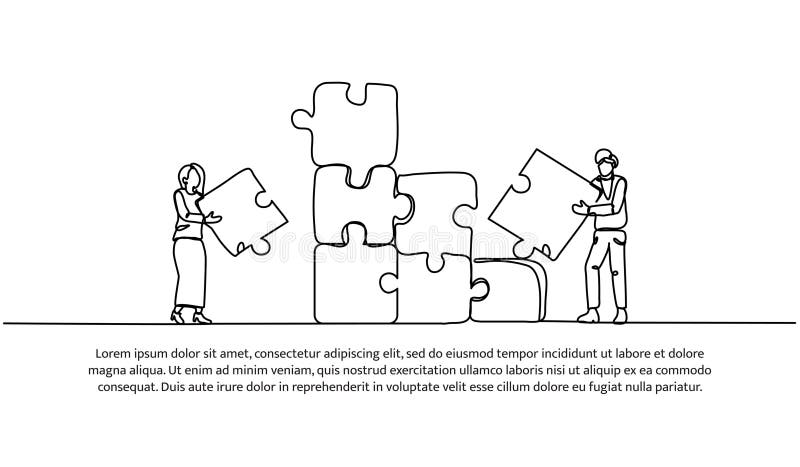 dreamstime

Lorem ipsum dolor sit amet, consectetur adipiscing elit, sed do eiusmod tempor incididunt ut labore et dolore magna aliqua. Ut enim ad minim veniam, quis nostrud exercitation ullamco laboris nisi ut aliquip ex ea commodo consequat. Duis aute irure dolor in reprehenderit in voluptate velit esse cillum dolore eu fugiat nulla pariatur.