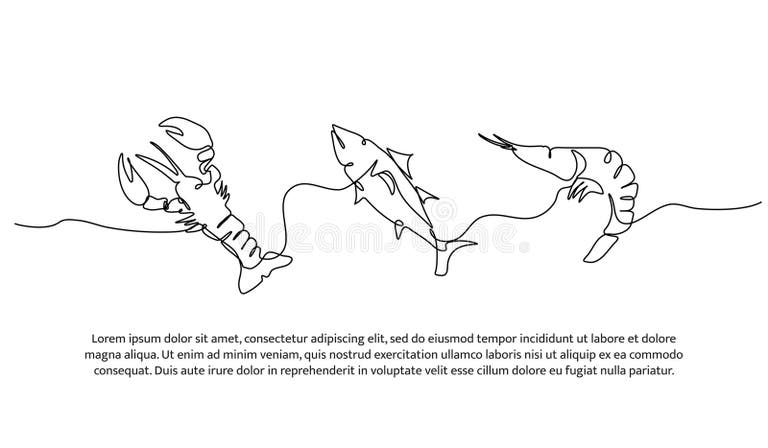 dreamstime

Lorem ipsum dolor sit amet, consectetur adipiscing elit, sed do eiusmod tempor incididunt ut labore et dolore magna aliqua. Ut enim ad minim veniam, quis nostrud exercitation ullamco laboris nisi ut aliquip ex ea commodo consequat. Duis aute irure dolor in reprehenderit in voluptate velit esse cillum dolore eu fugiat nulla pariatur.