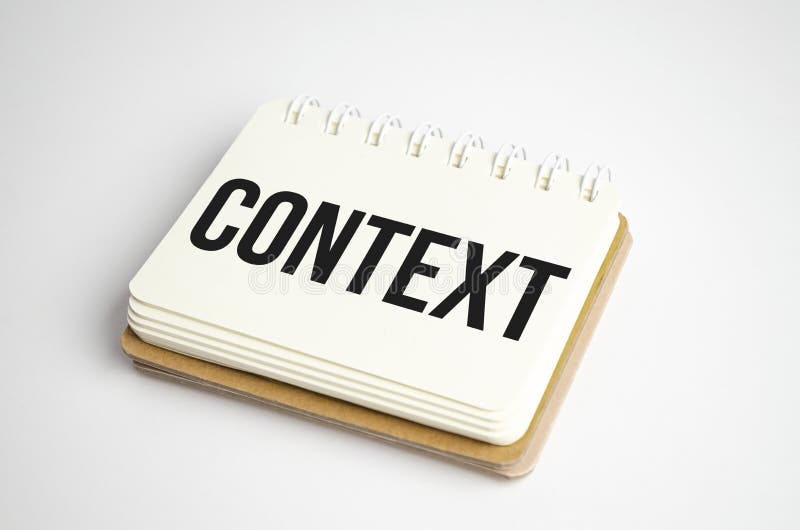 CONTEXT

dreamstime