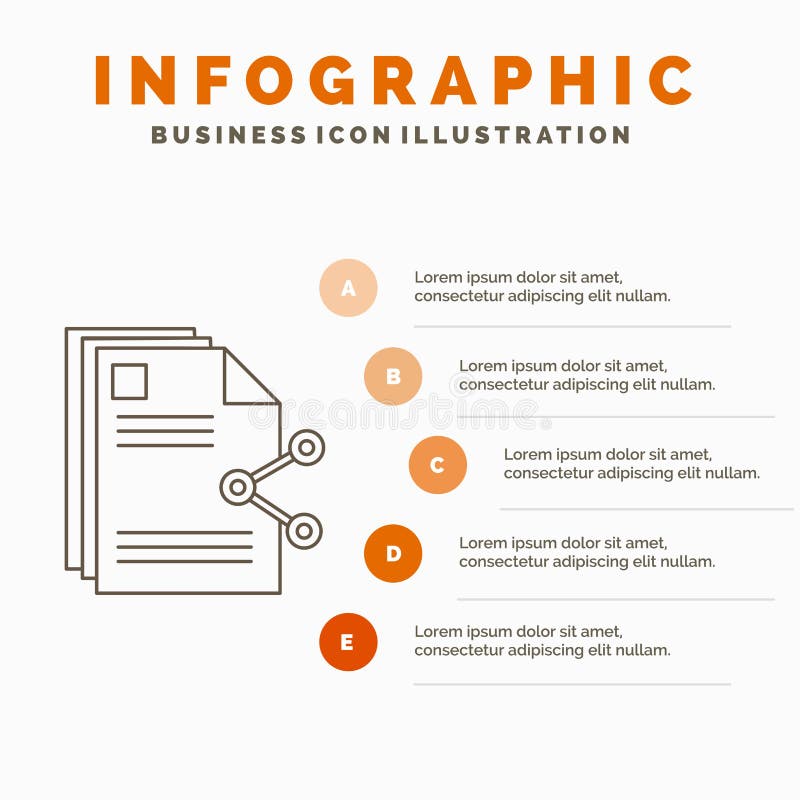 INFOGRAPHIC
BUSINESS ICON ILLUSTRATION

A
Lorem ipsum dolor sit amet, consectetur adipiscing elit nullam.

B
Lorem ipsum dolor sit amet, consectetur adipiscing elit nullam.

dreamstime

C
Lorem ipsum dolor sit amet, consectetur adipiscing elit nullam.

D
Lorem ipsum dolor sit amet, consectetur adipiscing elit nullam.

E
Lorem ipsum dolor sit amet, consectetur adipiscing elit nullam.