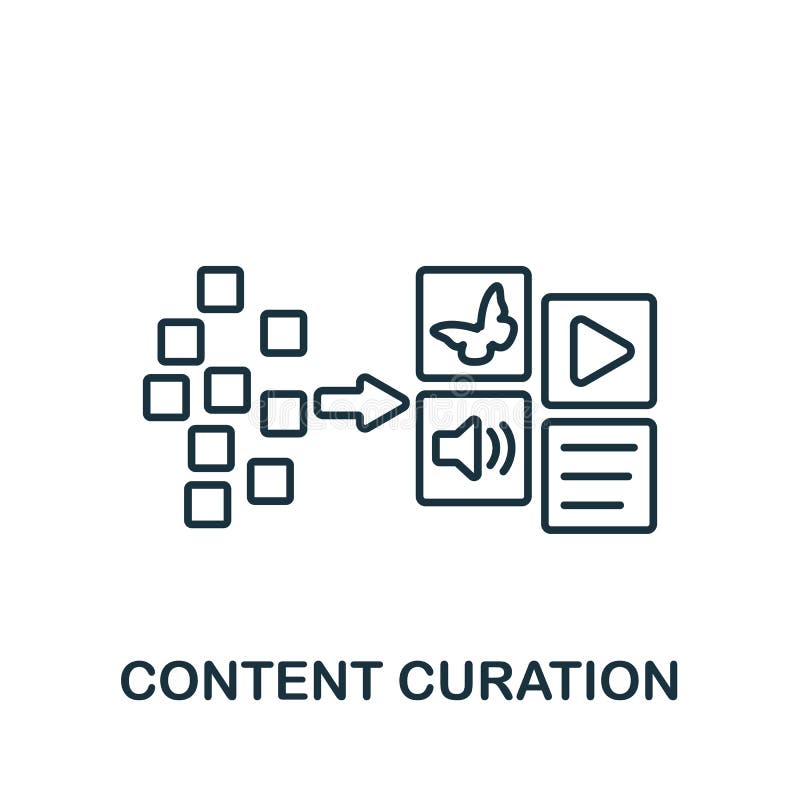 dreamstime

CONTENT CURATION