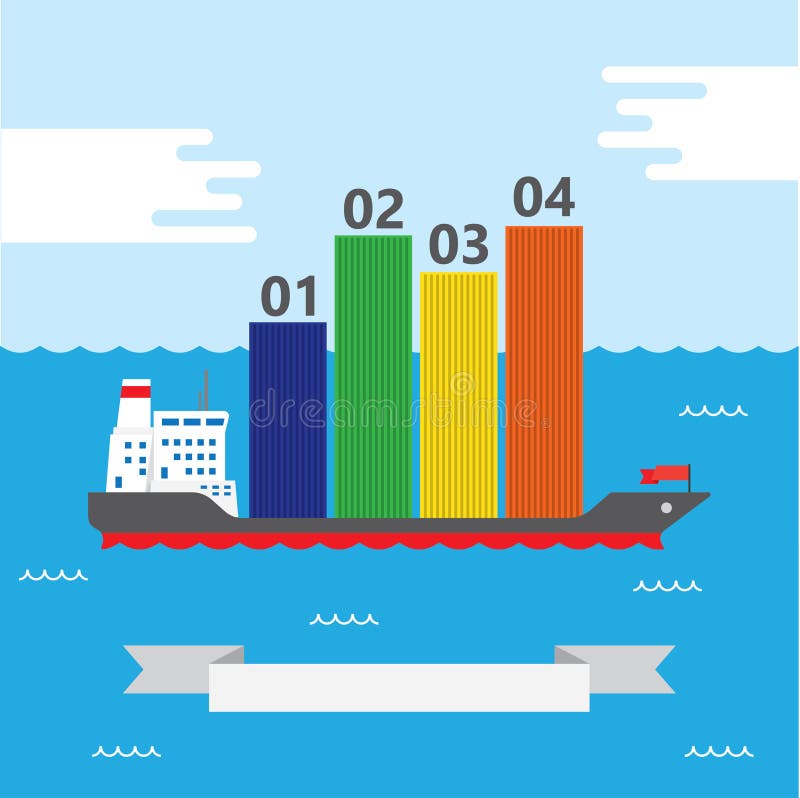 01
02
03
04
dreamstime