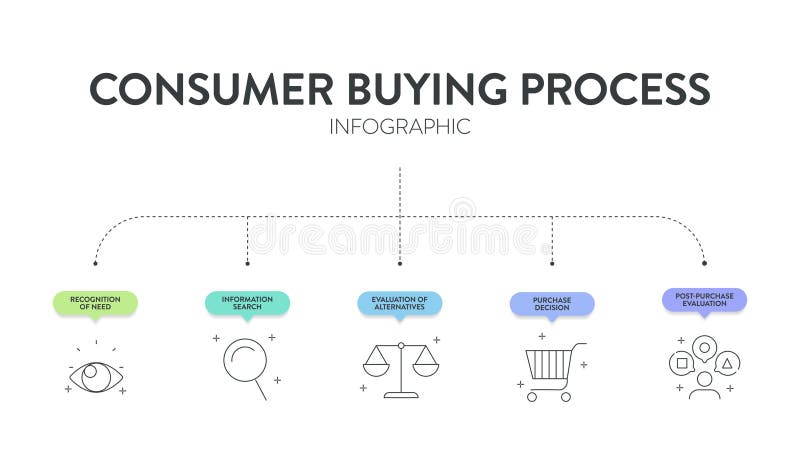 CONSUMER BUYING PROCESS
INFOGRAPHIC

dreamstime

RECOGNITION OF NEED

INFORMATION SEARCH

EVALUATION OF ALTERNATIVES

PURCHASE DECISION

POST-PURCHASE EVALUATION