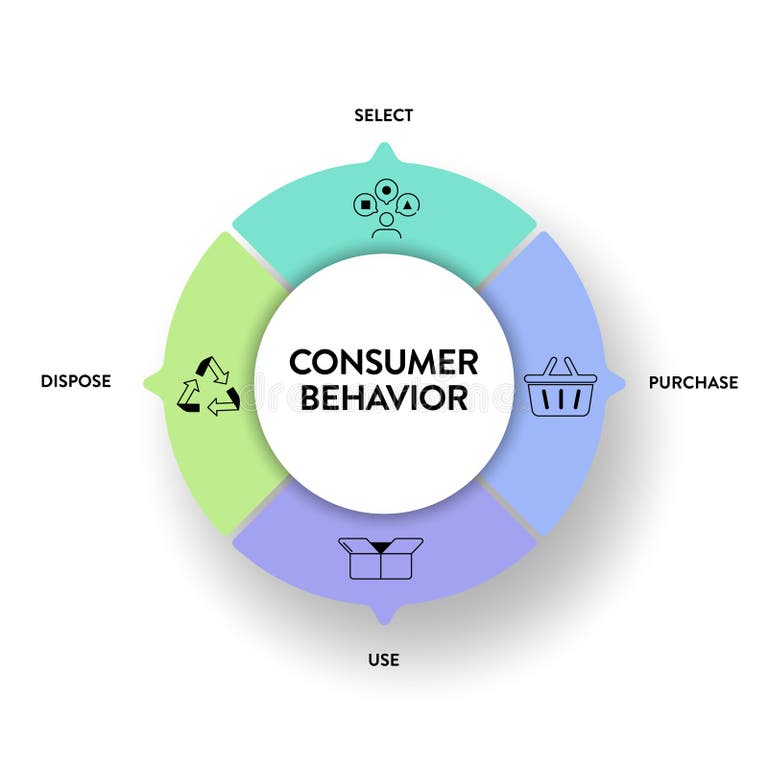 SELECT

DISPOSE

CONSUMER BEHAVIOR

PURCHASE

USE