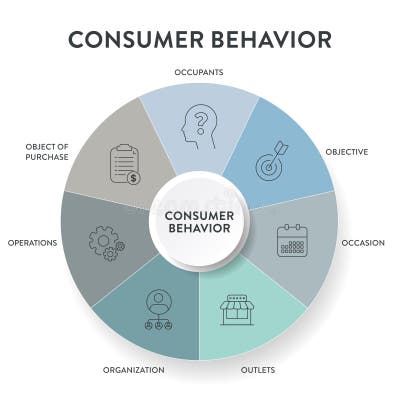 CONSUMER BEHAVIOR

OCCUPANTS

OBJECTIVE

OCCASION

OUTLETS

ORGANIZATION

OPERATIONS

OBJECT OF PURCHASE

CONSUMER BEHAVIOR