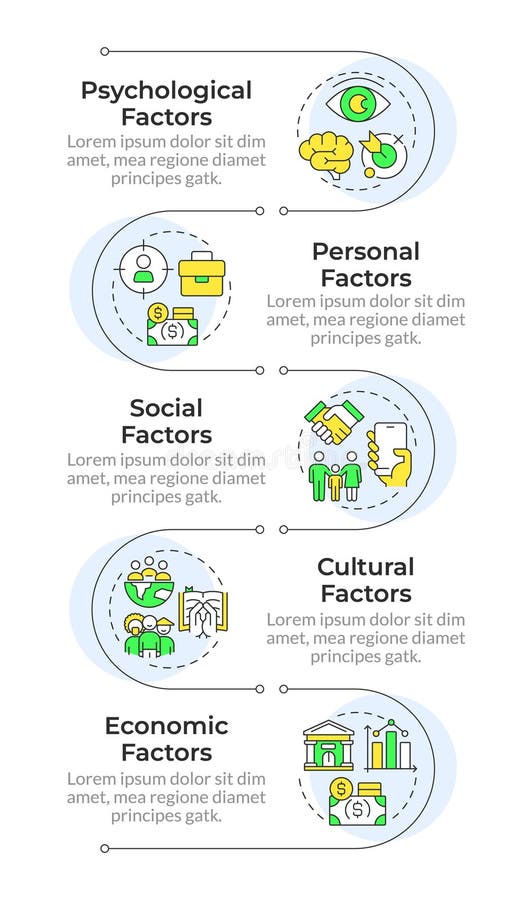 Psychological Factors
Lorem ipsum dolor sit dim amet, mea regione diamet principes gatk.

Personal Factors
Lorem ipsum dolor sit dim amet, mea regione diamet principes gatk.

Social Factors
Lorem ipsum dolor sit dim amet, mea regione diamet principes gatk.

Cultural Factors
Lorem ipsum dolor sit dim amet, mea regione diamet principes gatk.

Economic Factors
Lorem ipsum dolor sit dim amet, mea regione diamet principes gatk.