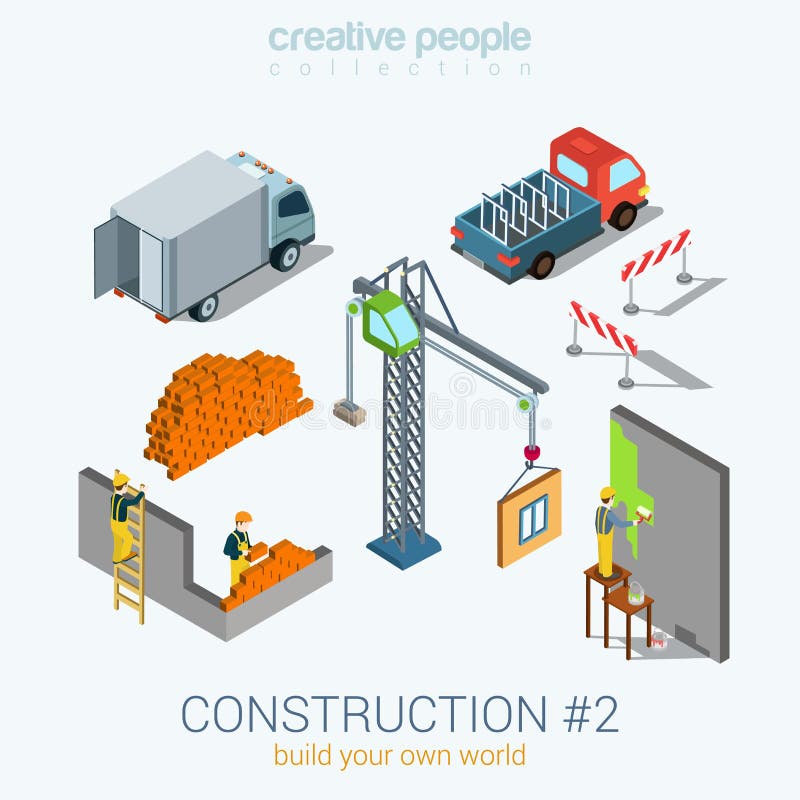 creative people
collection

dreamstime

CONSTRUCTION #2
build your own world