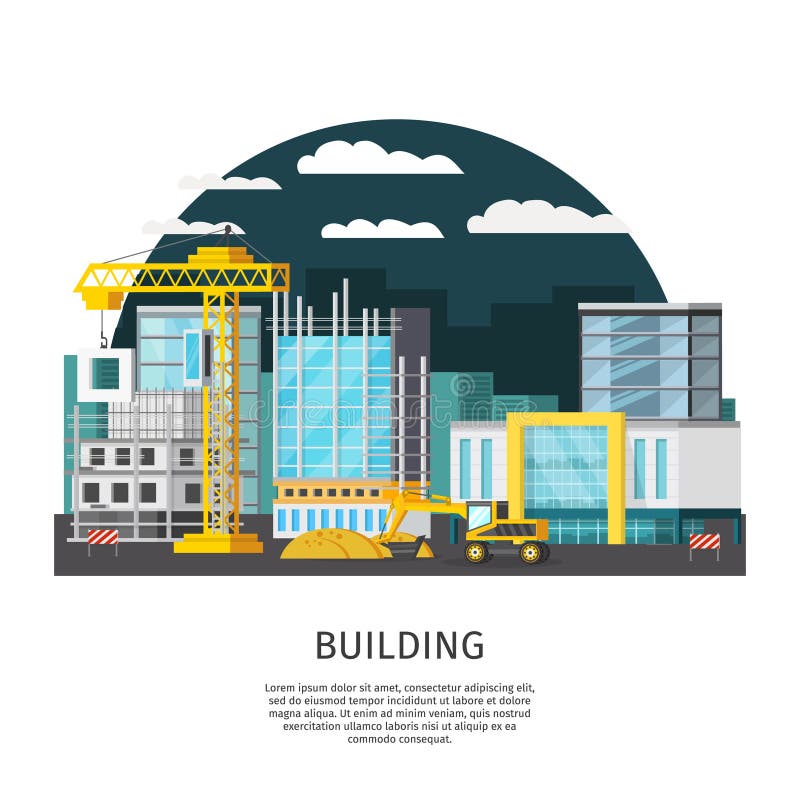 dreamstime

BUILDING

Lorem ipsum dolor sit amet, consectetur adipiscing elit, sed do eiusmod tempor incididunt ut labore et dolore magna aliqua. Ut enim ad minim veniam, quis nostrud exercitation ullamco laboris nisi ut aliquip ex ea commodo consequat.