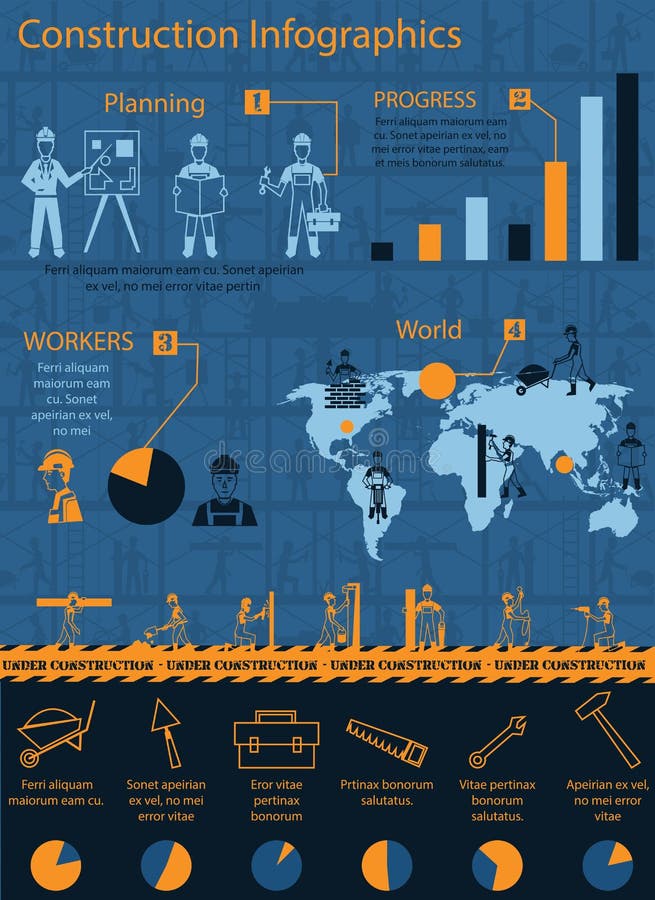 Construction Infographics

Planning 1

Ferri aliquam maiorum eam cu. Sonet apeirian ex vel, no mei error vitae pertin

PROGRESS 2

Ferri aliquam maiorum eam cu. Sonet apeirian ex vel, no mei error vitae pertinax, eam et meis bonorum salutatus.

WORKERS 3

Ferri aliquam maiorum eam cu. Sonet apeirian ex vel, no mei

World 4

dreamstime

UNDER CONSTRUCTION - UNDER CONSTRUCTION - UNDER CONSTRUCTION - UNDER CONSTRUCTION

Ferri aliquam maiorum eam cu.

Sonet apeirian ex vel, no mei error vitae

Eror vitae pertinax bonorum

Prtinax bonorum salutatus.

Vitae pertinax bonorum salutatus.

Apeirian ex vel, no mei error vitae