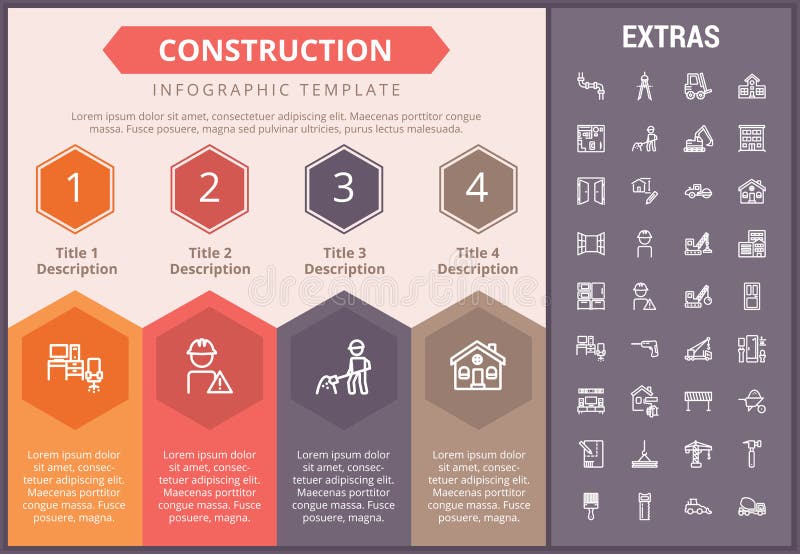 CONSTRUCTION

INFOGRAPHIC TEMPLATE

Lorem ipsum dolor sit amet, consectetuer adipiscing elit. Maecenas porttitor congue massa. Fusce posuere, magna sed pulvinar ultricies, purus lectus malesuada.

1

Title 1
Description

2

Title 2
Description

3

Title 3
Description

4

Title 4
Description

dreamstime

Lorem ipsum dolor sit amet, consectetuer adipiscing elit. Maecenas porttitor congue massa. Fusce posuere, magna.

Lorem ipsum dolor sit amet, consectetuer adipiscing elit. Maecenas porttitor congue massa. Fusce posuere, magna.

Lorem ipsum dolor sit amet, consectetuer adipiscing elit. Maecenas porttitor congue massa. Fusce posuere, magna.

Lorem ipsum dolor sit amet, consectetuer adipiscing elit. Maecenas porttitor congue massa. Fusce posuere, magna.

EXTRAS