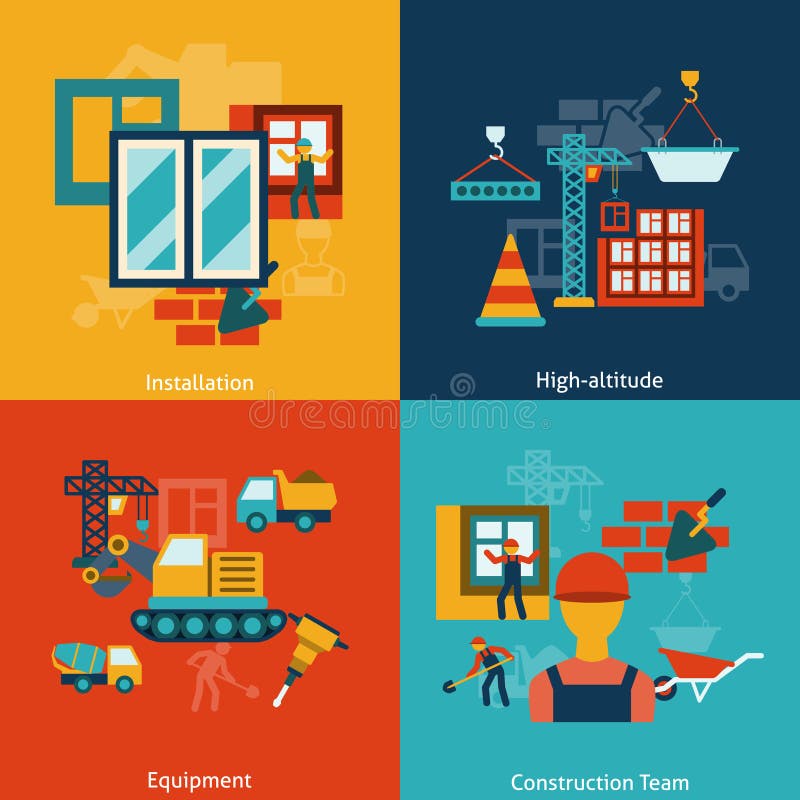 Installation

High-altitude

dreamstime

Equipment

Construction Team