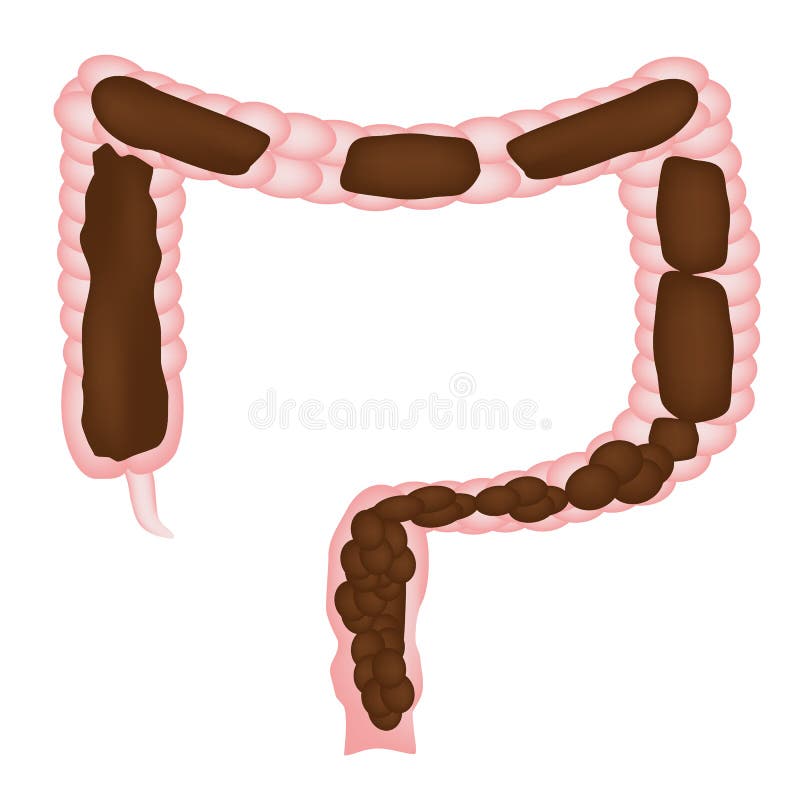 dreamstime