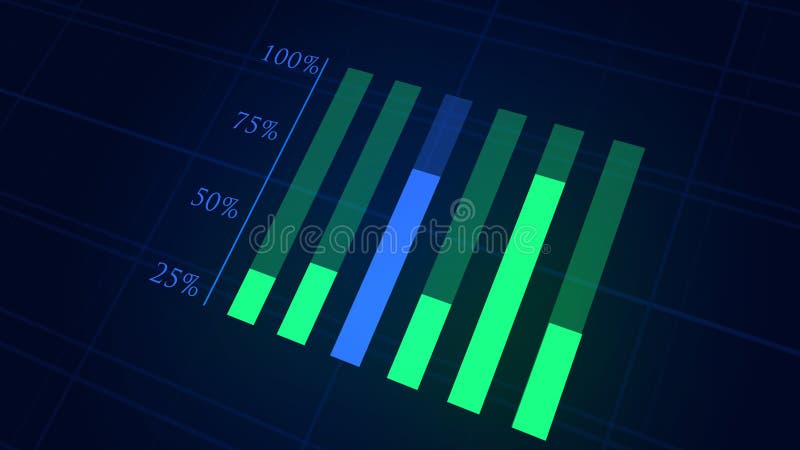 100%
75%
50%
25%

dreamstime