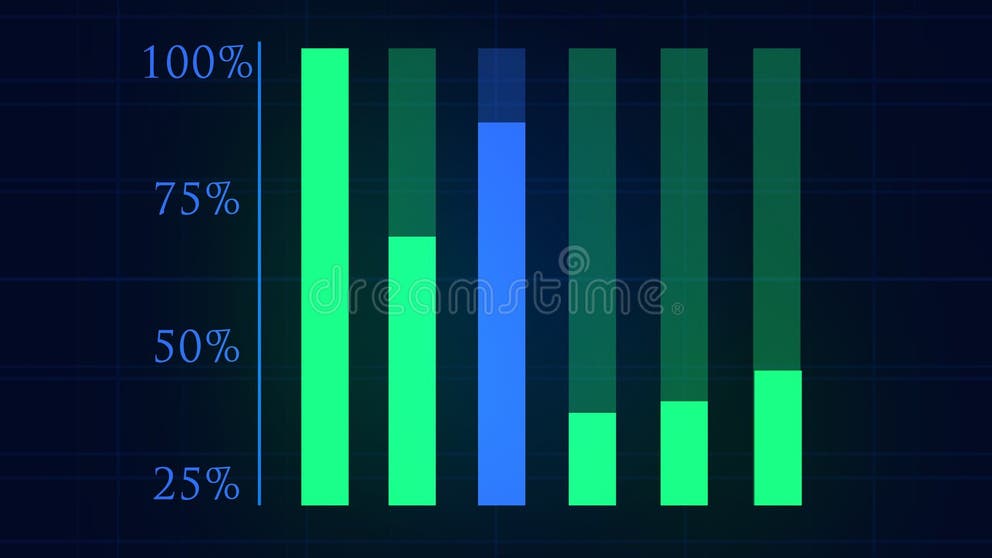 100%
75%
50%
25%

dreamstime