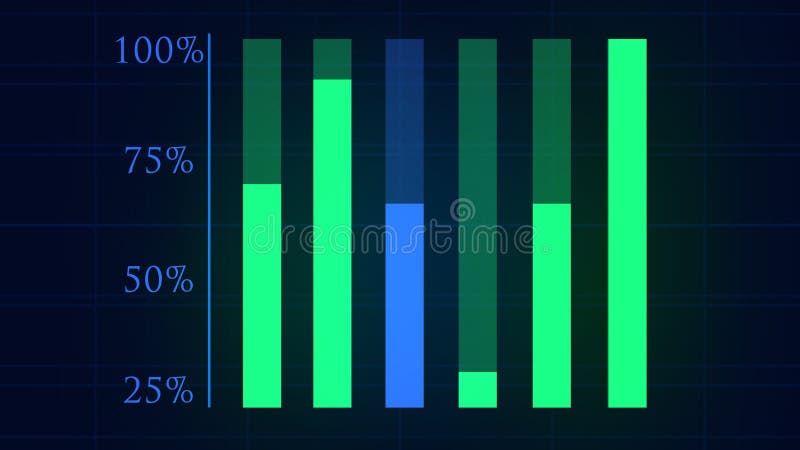 100%
75%
50%
25%
dreamstime