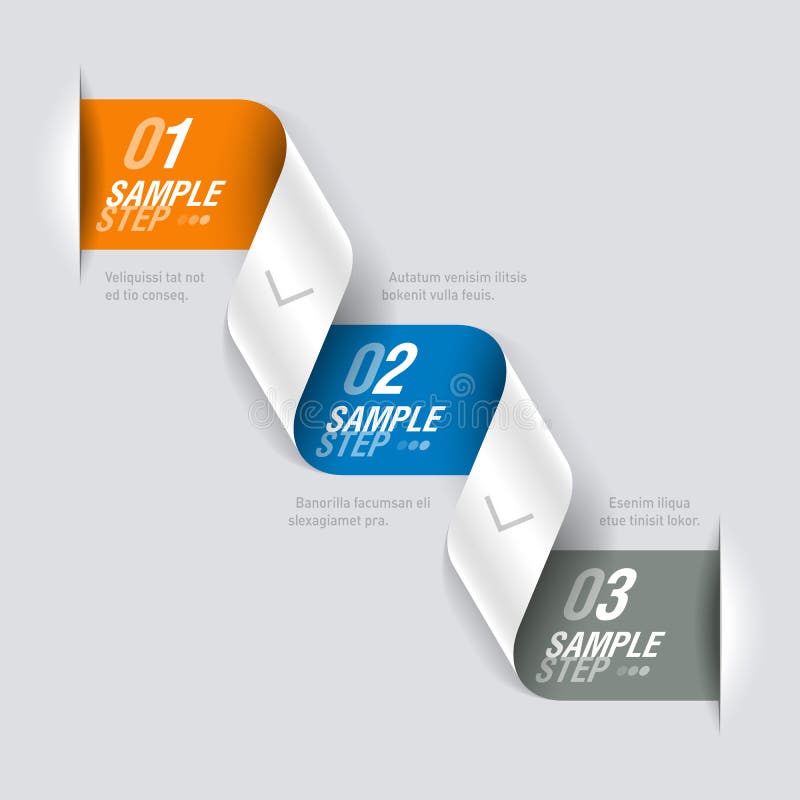 01
SAMPLE
STEP

Veliquissi tat not ed tio conseq.

Autatum venisim ilitsis bokenit vulla feuis.

02
SAMPLE
STEP

dreamstime

Banorilla facumsan eli slexagiamet pra.

Esenim iliqua etue tinisit lokor.

03
SAMPLE
STEP