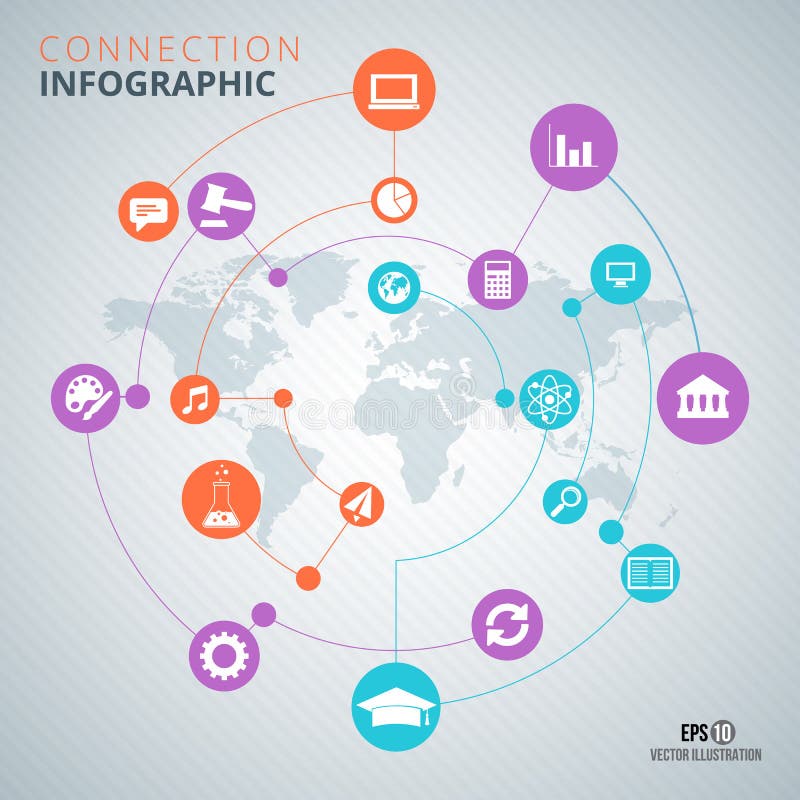 CONNECTION
INFOGRAPHIC

EPS 10
VECTOR ILLUSTRATION