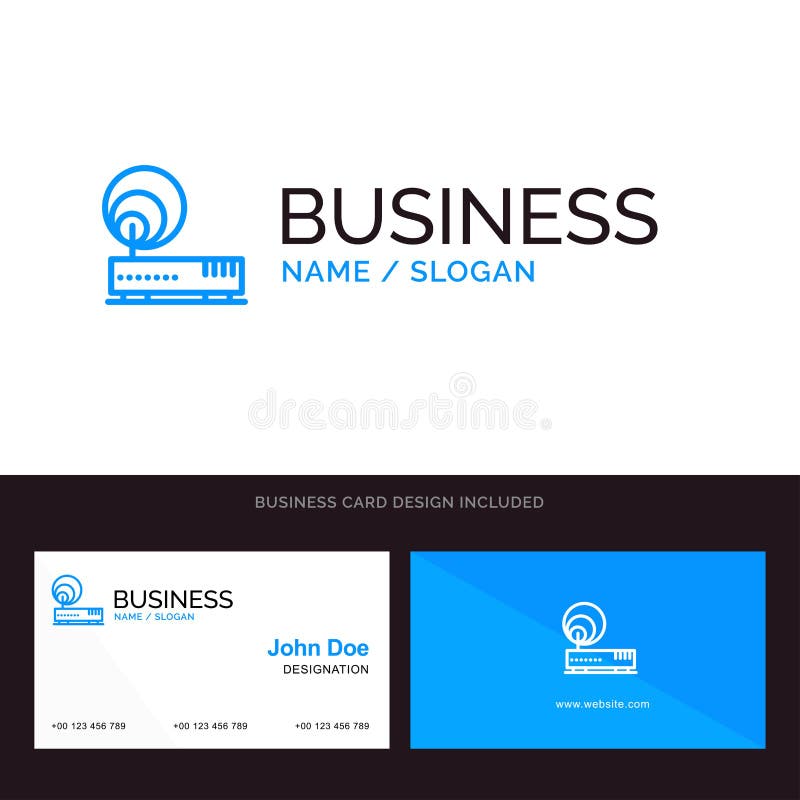 BUSINESS
NAME / SLOGAN

dreamstime

BUSINESS CARD DESIGN INCLUDED

BUSINESS
NAME / SLOGAN

John Doe
DESIGNATION

+00 123 456 789
+00 123 456 789
+00 123 456 789

www.website.com