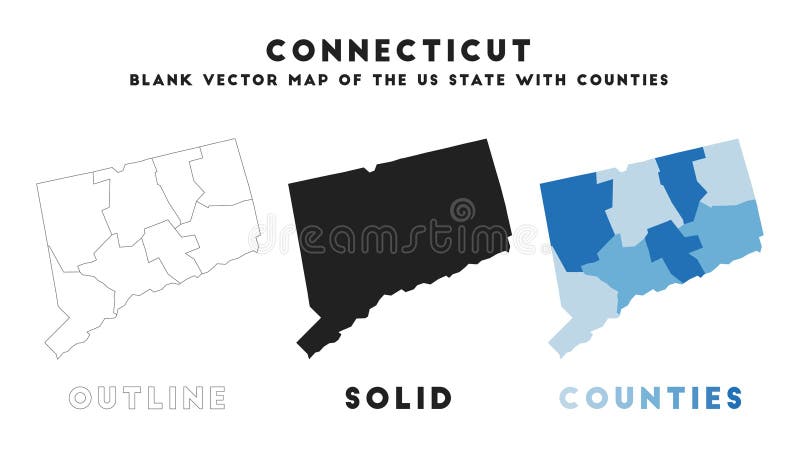 CONNECTICUT
BLANK VECTOR MAP OF THE US STATE WITH COUNTIES

dreamstime

OUTLINE SOLID COUNTIES