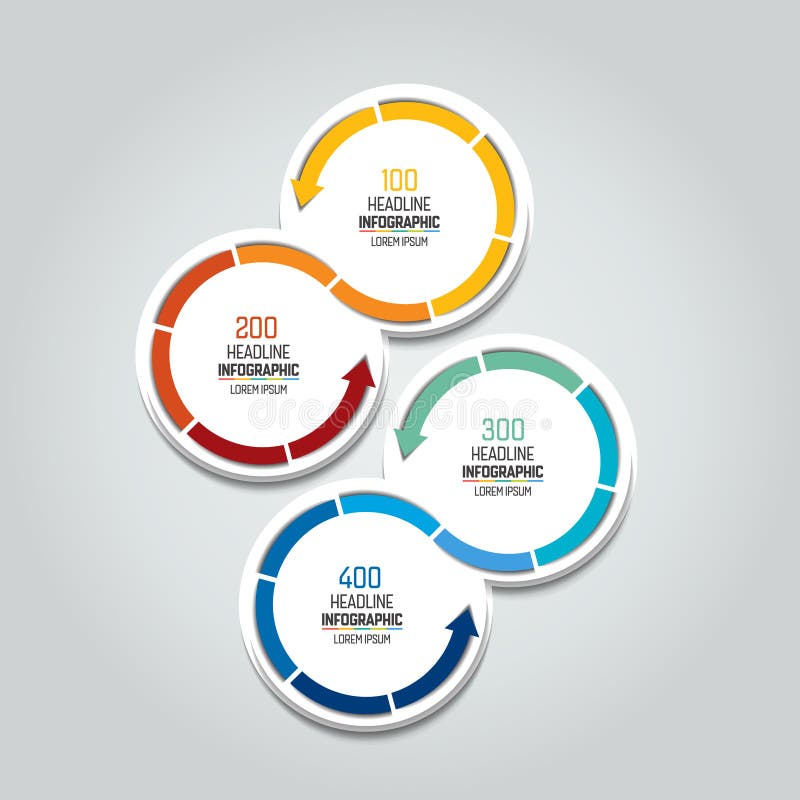 100
HEADLINE
INFOGRAPHIC
LOREM IPSUM

200
HEADLINE
INFOGRAPHIC
LOREM IPSUM

dreamstime

300
HEADLINE
INFOGRAPHIC
LOREM IPSUM

400
HEADLINE
INFOGRAPHIC
LOREM IPSUM