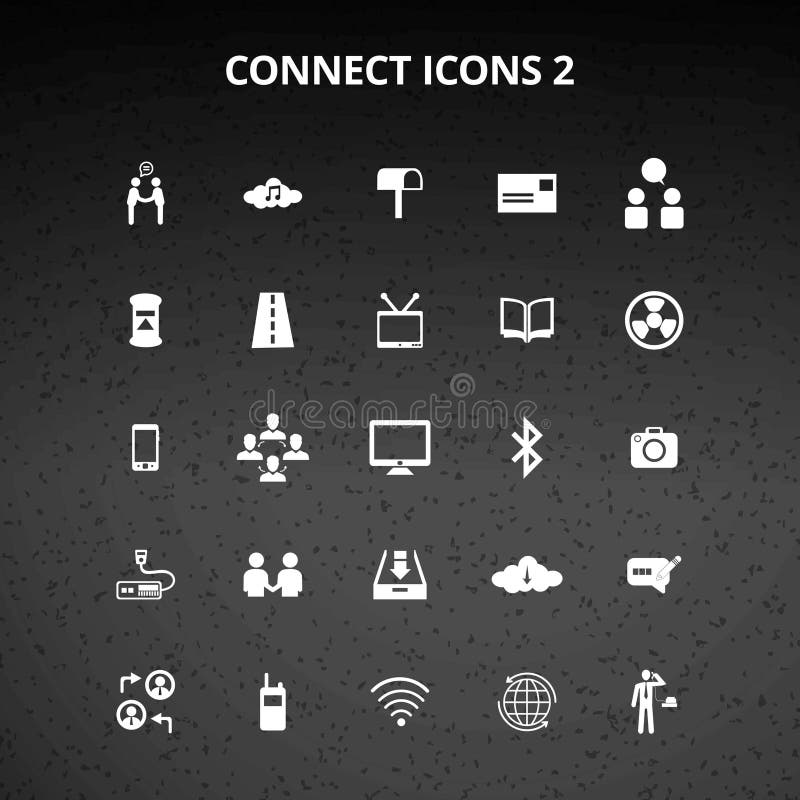 CONNECT ICONS 2

dreamstime