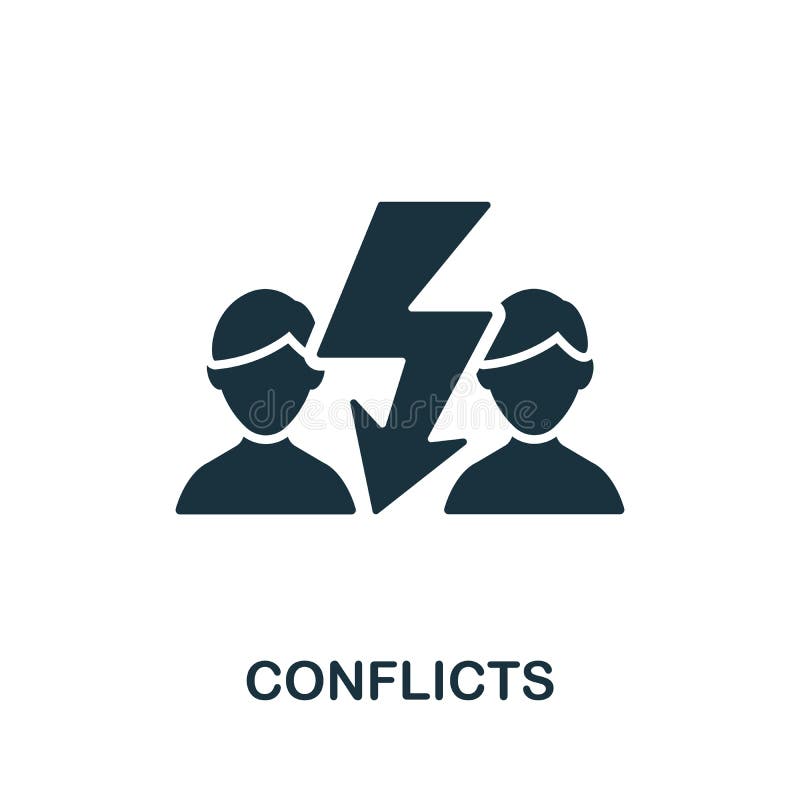 dreamstime

CONFLICTS