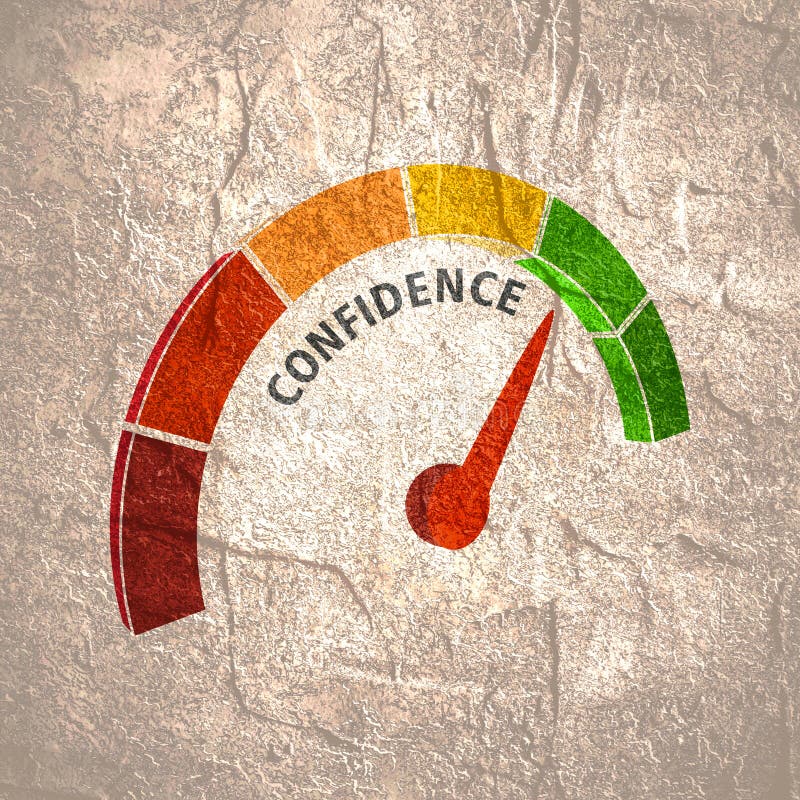 CONFIDENCE