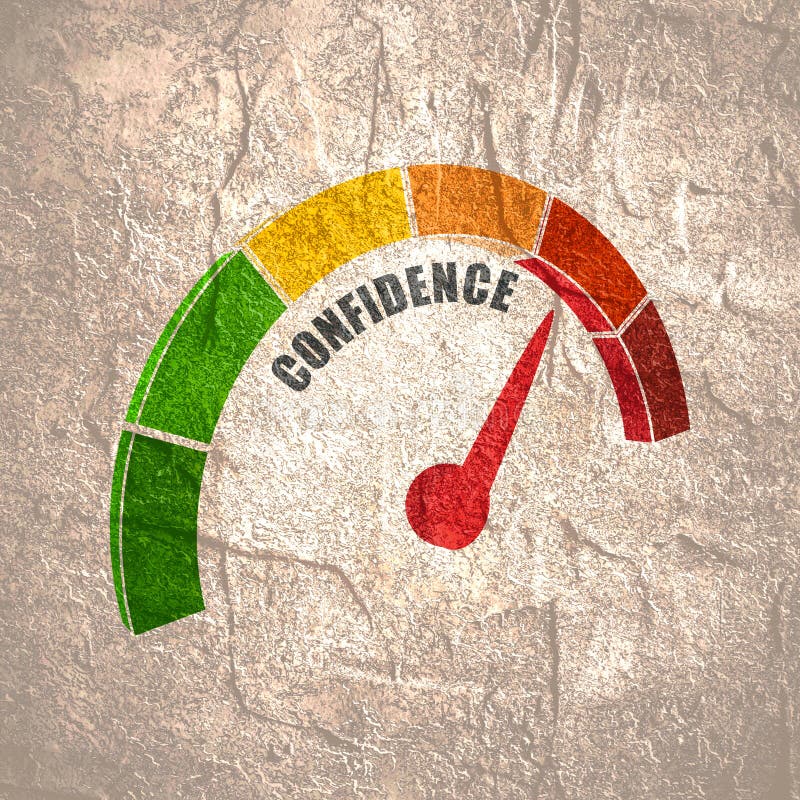 CONFIDENCE