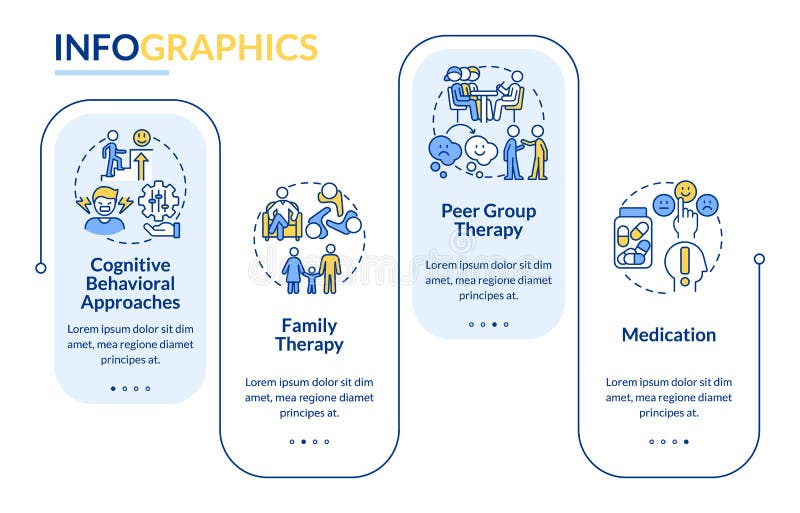 INFOGRAPHICS

Cognitive Behavioral Approaches

Lorem ipsum dolor sit dim amet, mea regione diamet principes at.

Family Therapy

Lorem ipsum dolor sit dim amet, mea regione diamet principes at.

Peer Group Therapy

Lorem ipsum dolor sit dim amet, mea regione diamet principes at.

Medication

Lorem ipsum dolor sit dim amet, mea regione diamet principes at.