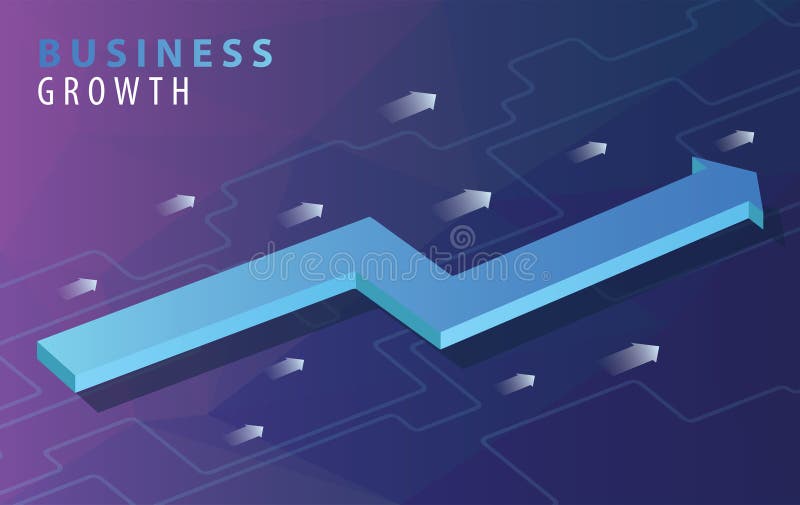 BUSINESS
GROWTH

dreamstime